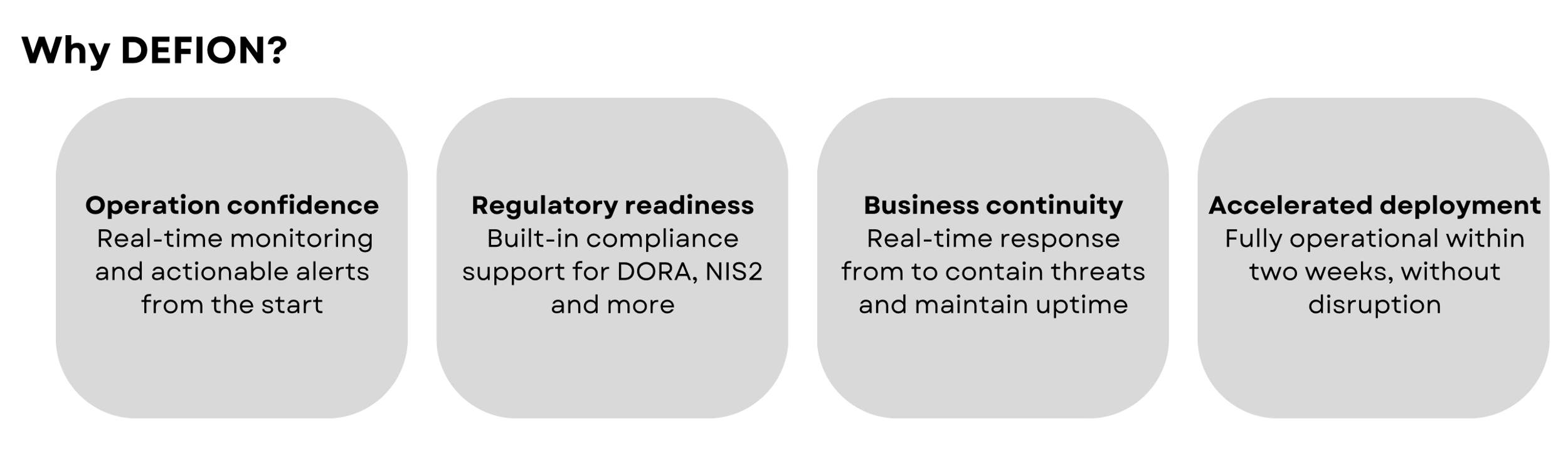 Why DEFION?

Operation confidence
Real-time monitoring and actionable alerts from the start

Regulatory readiness
Built-in compliance support for DORA, NIS2 and more

Business continuity
Real-time response from to contain threats and maintain uptime

Accelerated deployment
Fully operational within two weeks, without disruption