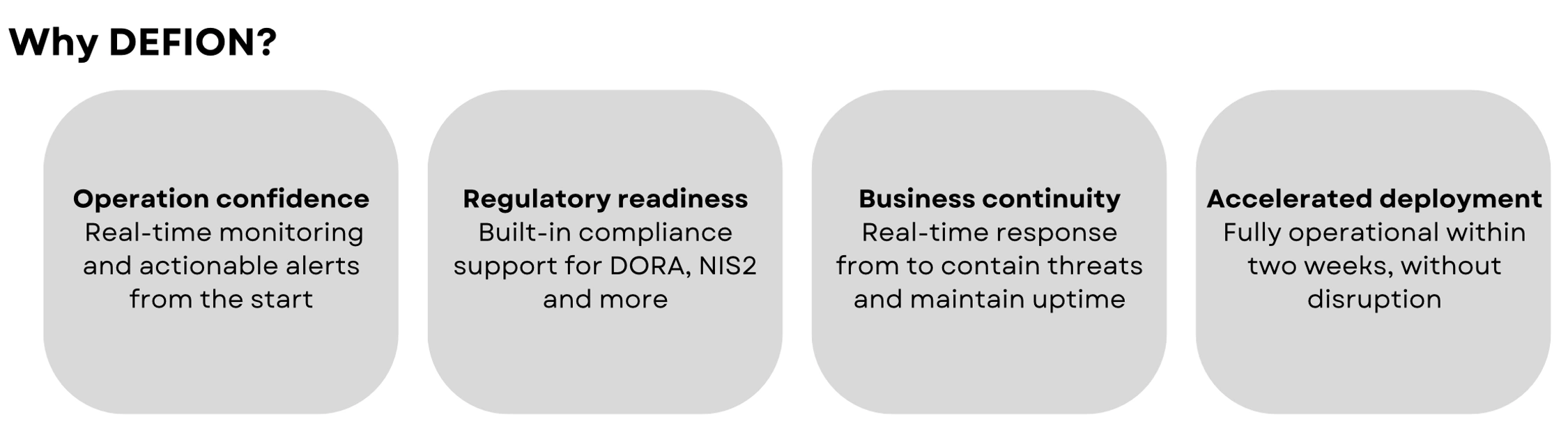 Why DEFION?

Operation confidence
Real-time monitoring and actionable alerts from the start

Regulatory readiness
Built-in compliance support for DORA, NIS2 and more

Business continuity
Real-time response from to contain threats and maintain uptime

Accelerated deployment
Fully operational within two weeks, without disruption